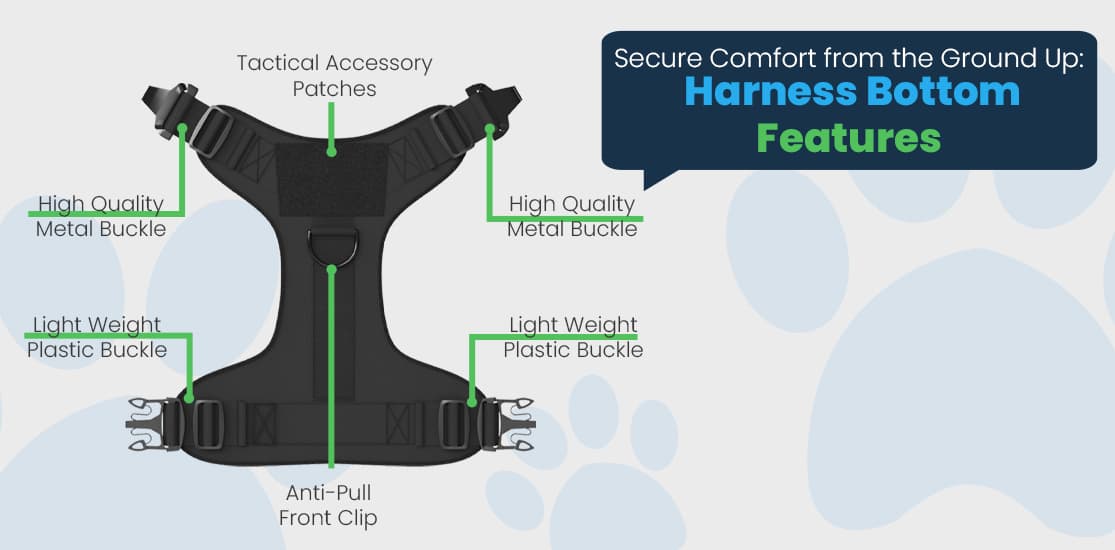 Secure Comfort from the Ground Up:
Harness Bottom
Features

Tactical Accessory Patches

High Quality Metal Buckle

High Quality Metal Buckle

Light Weight Plastic Buckle

Light Weight Plastic Buckle

Anti-Pull Front Clip